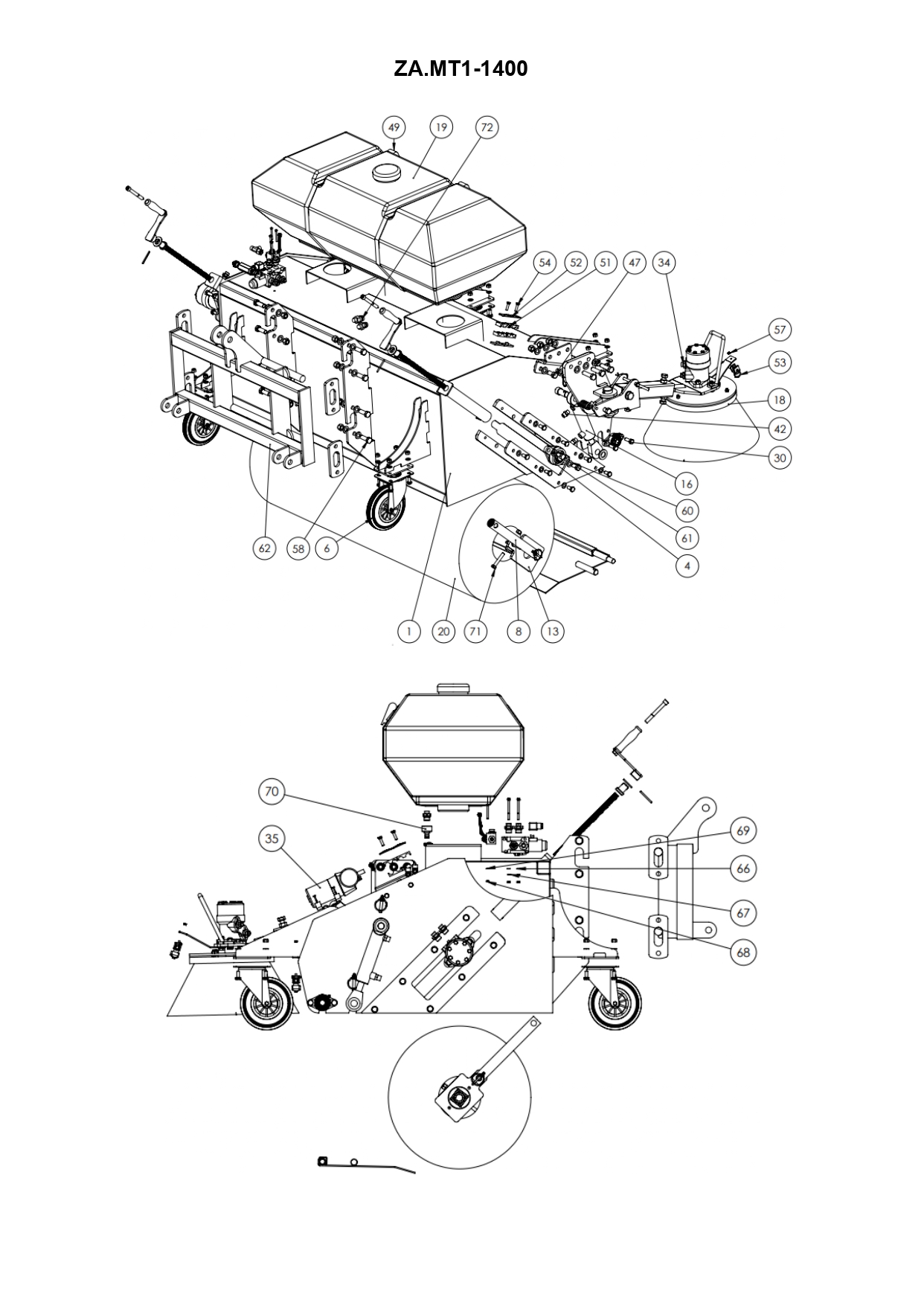 ZA.MT1-1400

49
19
72
54
52
51
47
34
57
53
18
42
30
16
60
61
4
62
58
6
1
20
71
8
13

70
35
69
66
67
68